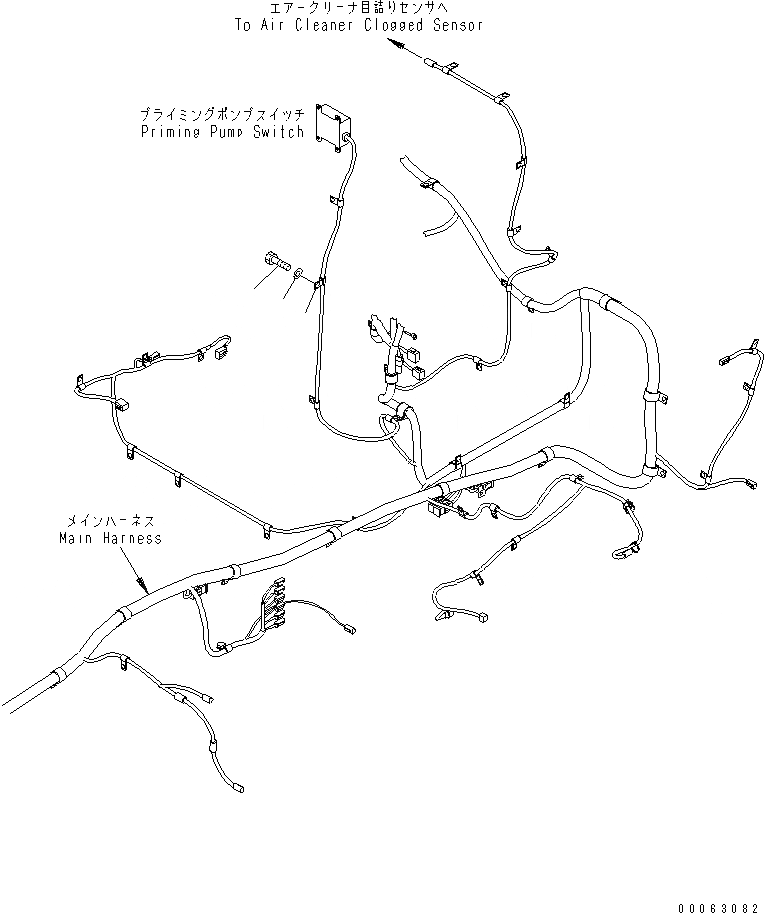 エアークリーナ目詰りセンサへ
To Air Cleaner Clogged Sensor

プライミングポンプスイッチ
Priming Pump Switch

メインハーネス
Main Harness

00063082