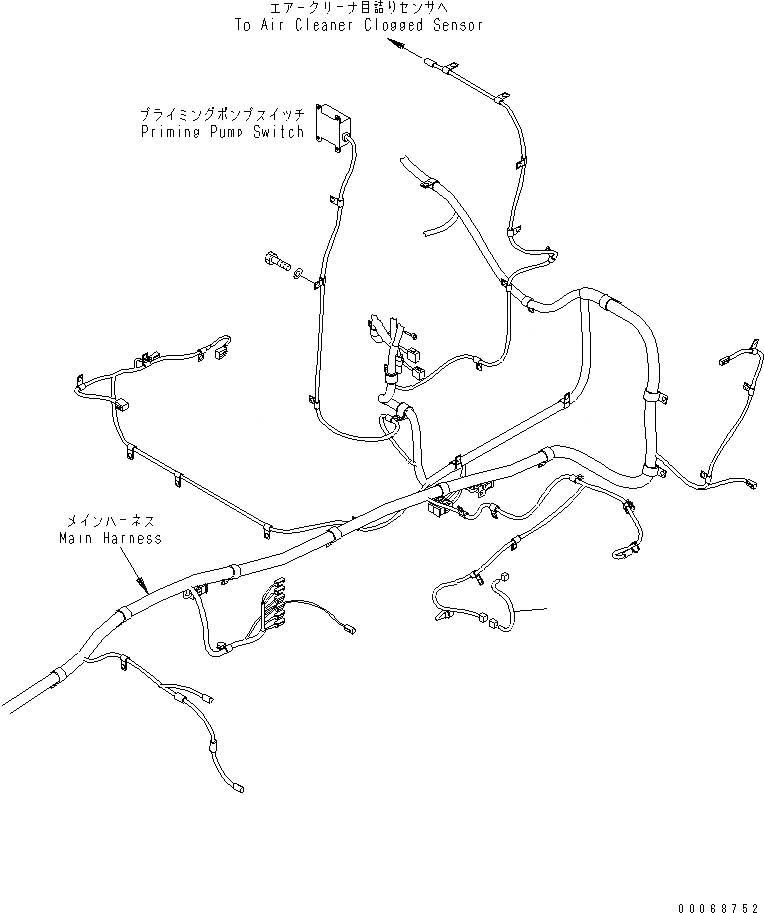 エアークリーナ目詰りセンサへ
To Air Cleaner Clogged Sensor

プライミングポンプスイッチ
Priming Pump Switch

メインハーネス
Main Harness

00068752