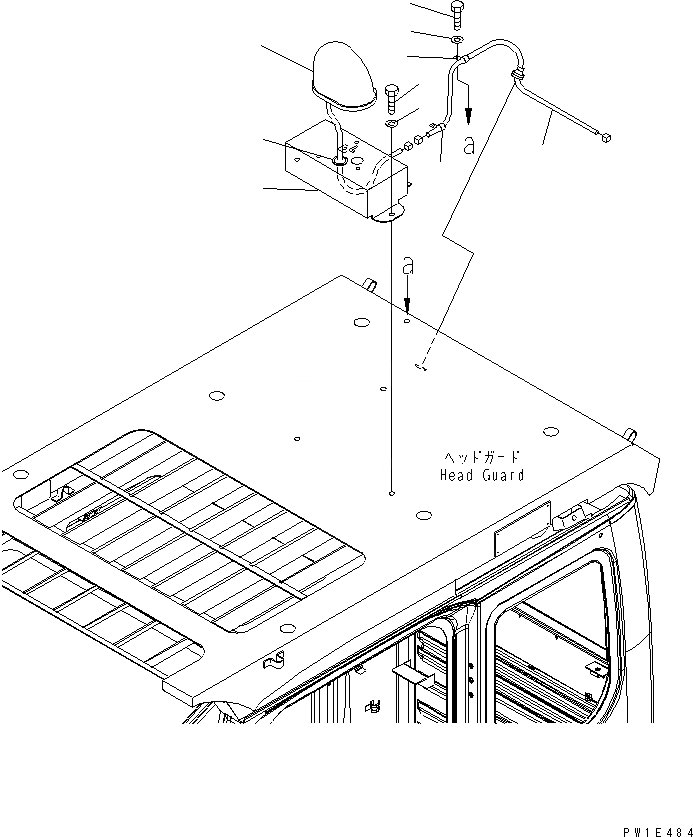 a

a

ヘッドガード
Head Guard

PW1E484