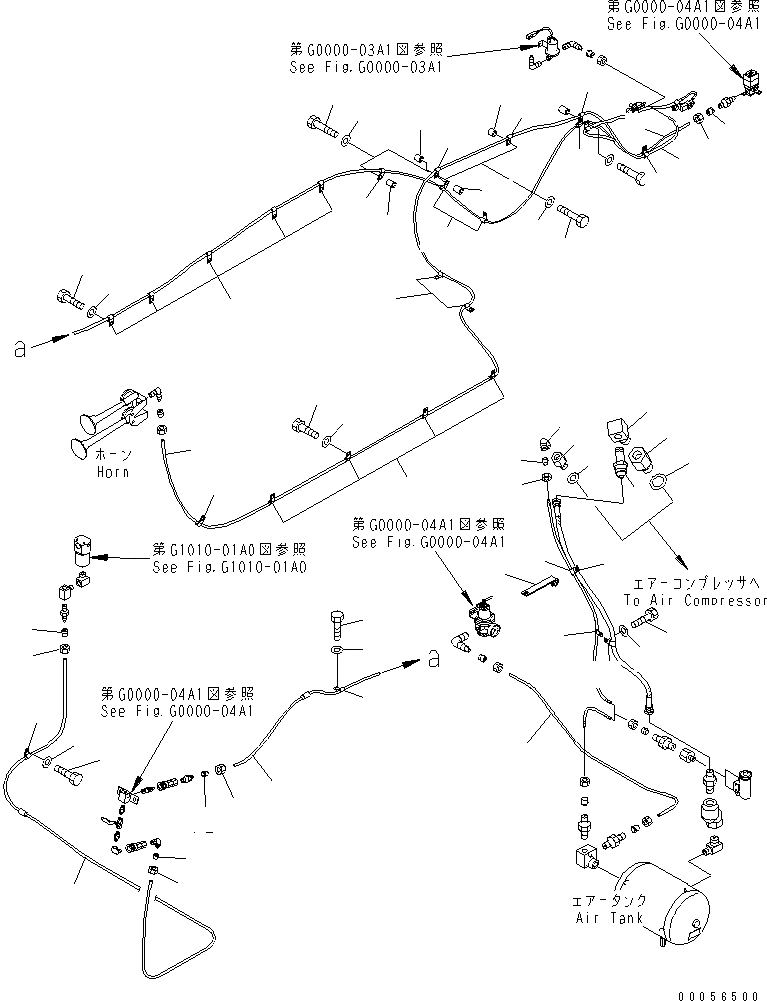 第G0000-04A1図参照
See Fig.G0000-04A1

第G0000-03A1図参照
See Fig.G0000-03A1

a

ホーン
Horn

第G1010-01A0図参照
See Fig.G1010-01A0

第G0000-04A1図参照
See Fig.G0000-04A1

エアーコンプレッサへ
To Air Compressor

a

第G0000-04A1図参照
See Fig.G0000-04A1

エアータンク
Air Tank

00056500