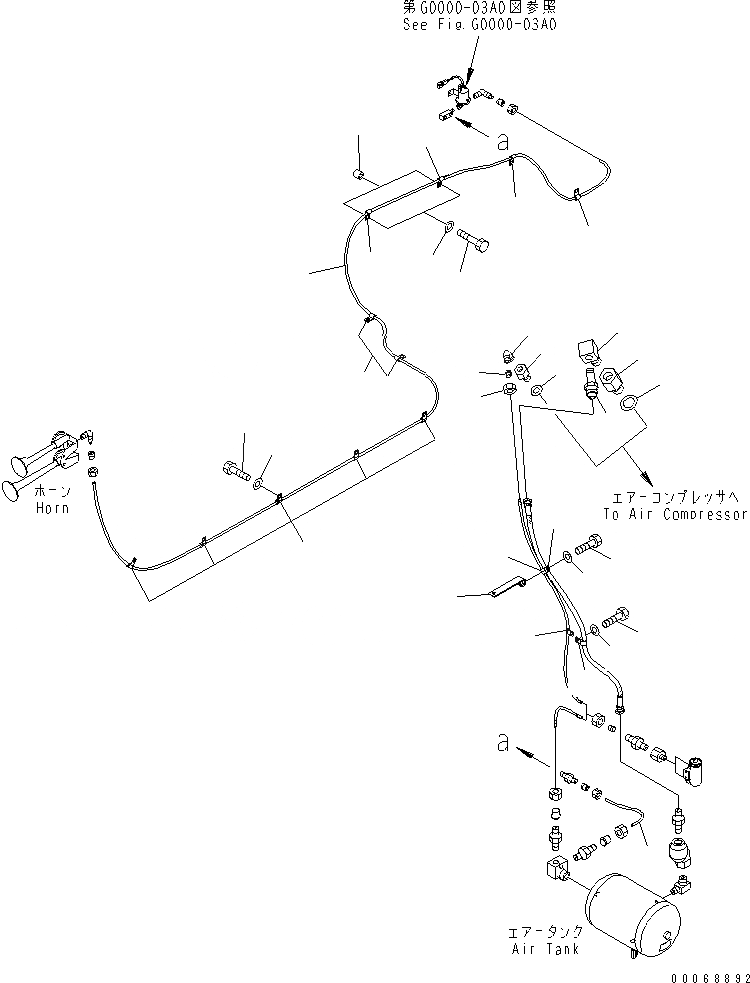 第G0000-03A0図参照
See Fig.G0000-03A0

a

ホーン
Horn

エアーコンプレッサへ
To Air Compressor

a

エアータンク
Air Tank

00068892