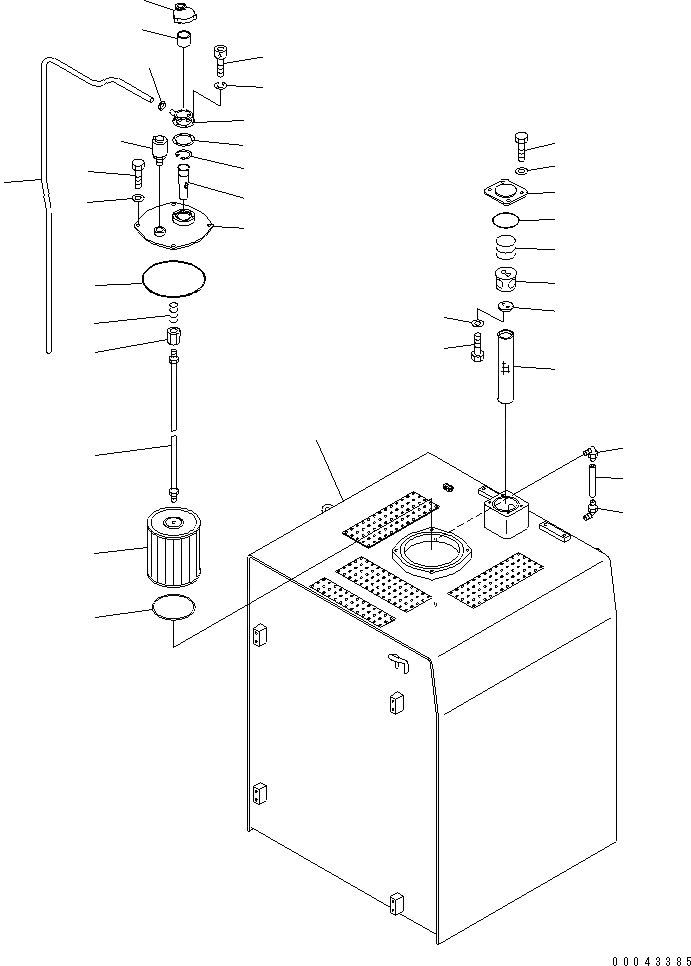 00043385