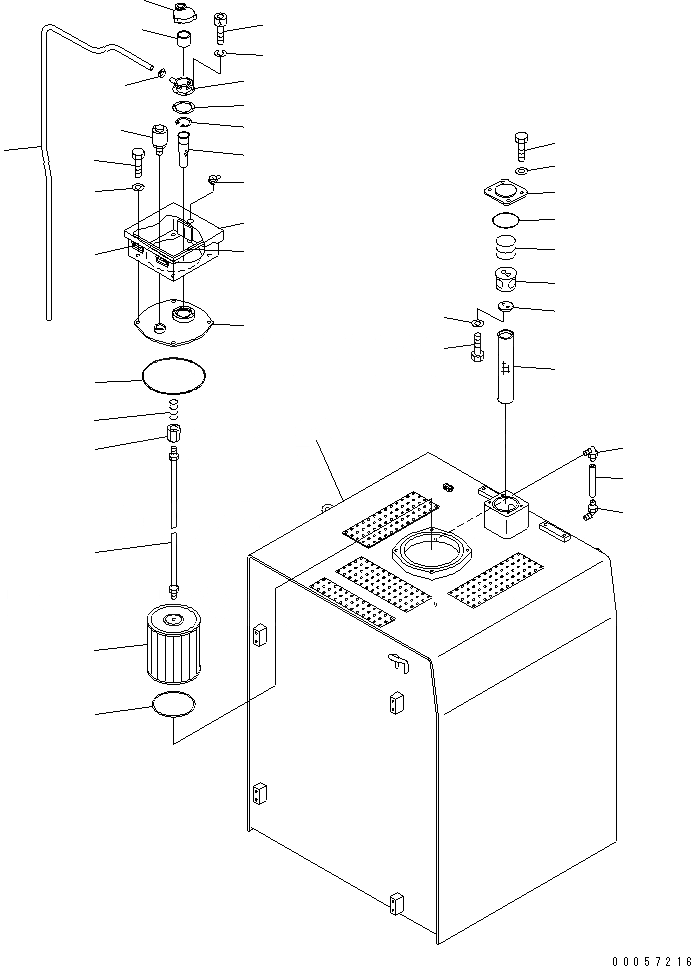 00057216