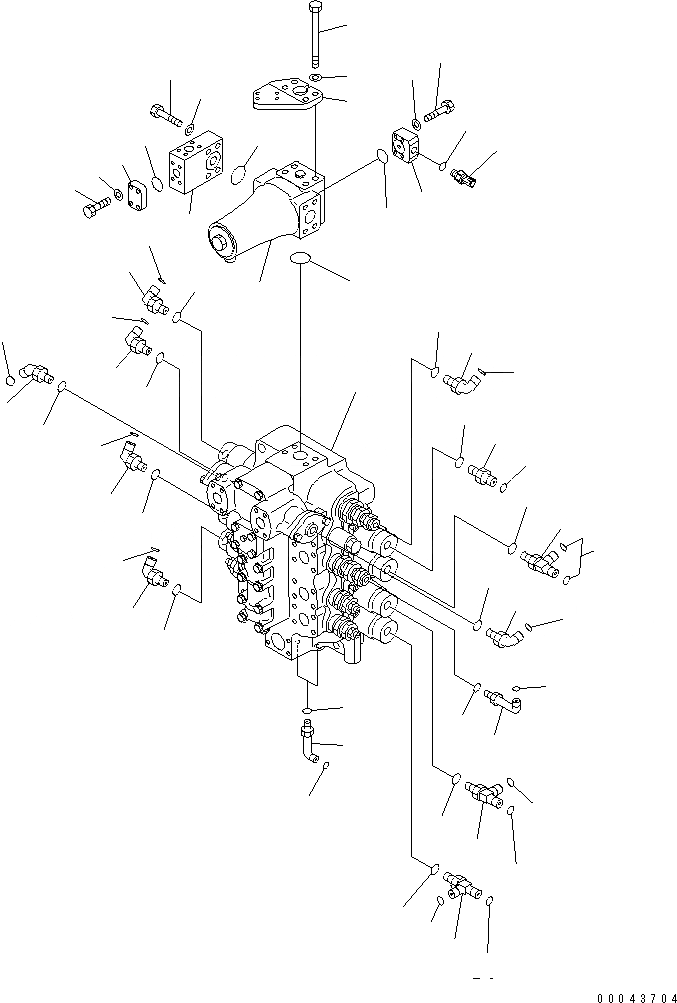 00043704