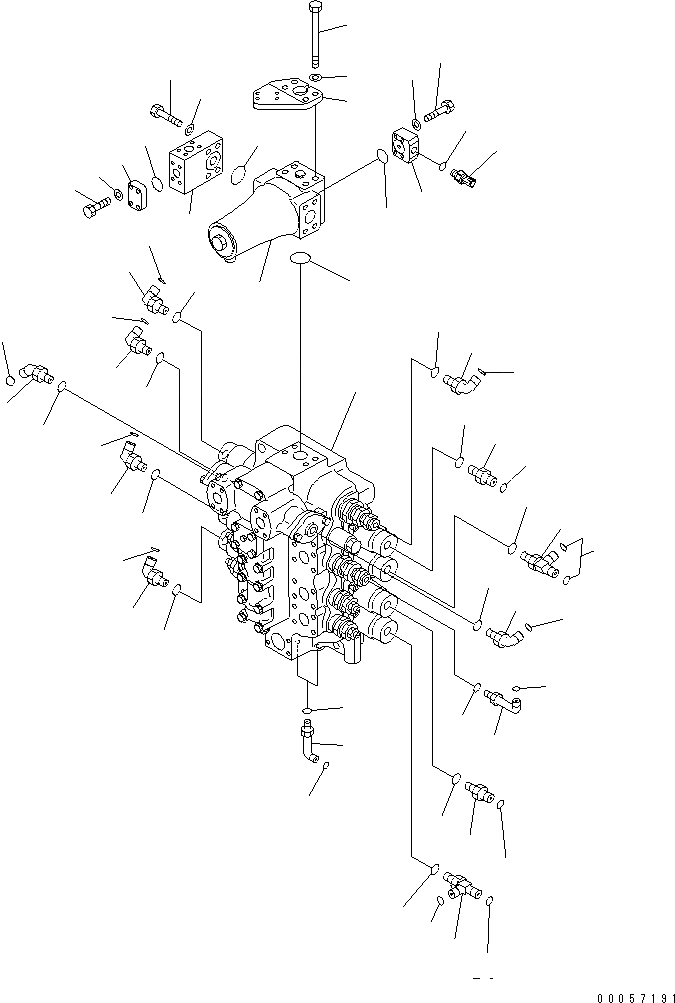 00057191