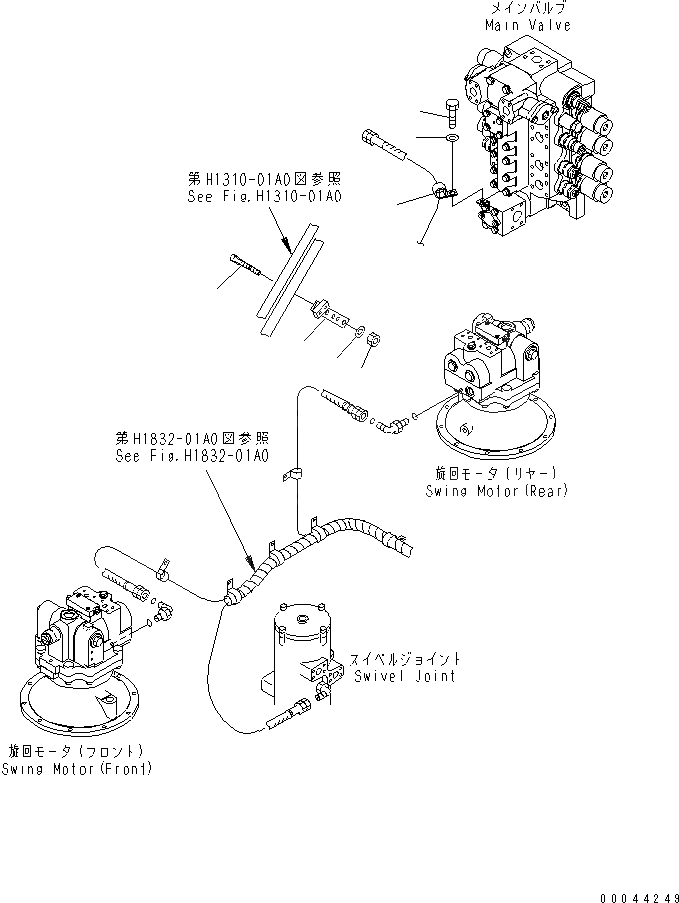 メインバルブ
Main Valve

第H1310-01A0図参照
See Fig.H1310-01A0

第H1832-01A0図参照
See Fig.H1832-01A0

旋回モータ(リヤー)
Swing Motor(Rear)

スイベルジョイント
Swivel Joint

旋回モータ(フロント)
Swing Motor(Front)

00044249