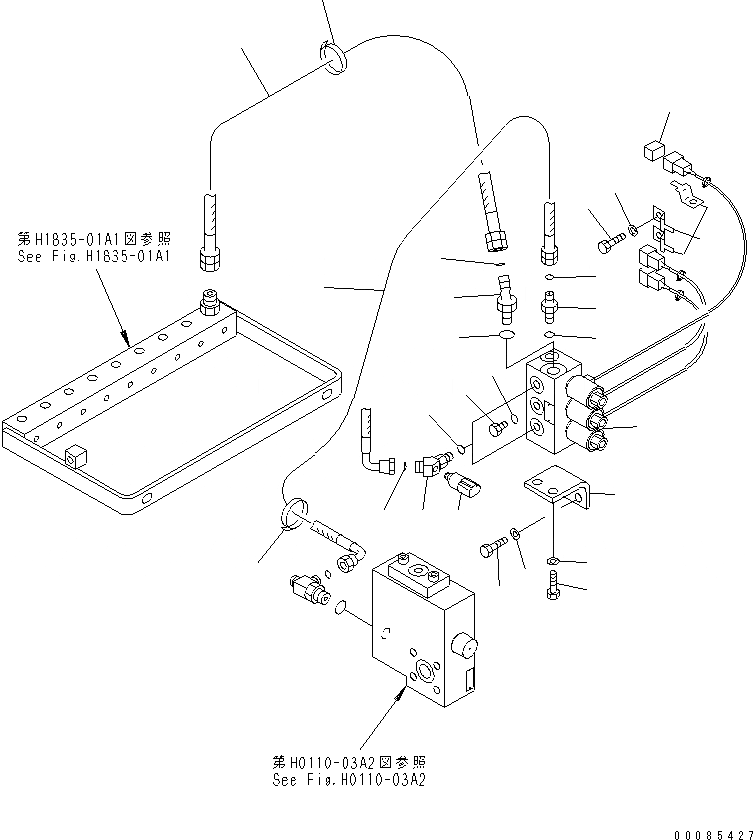 第H1835-01A1図参照
See Fig.H1835-01A1

第H0110-03A2図参照
See Fig.H0110-03A2

00085427