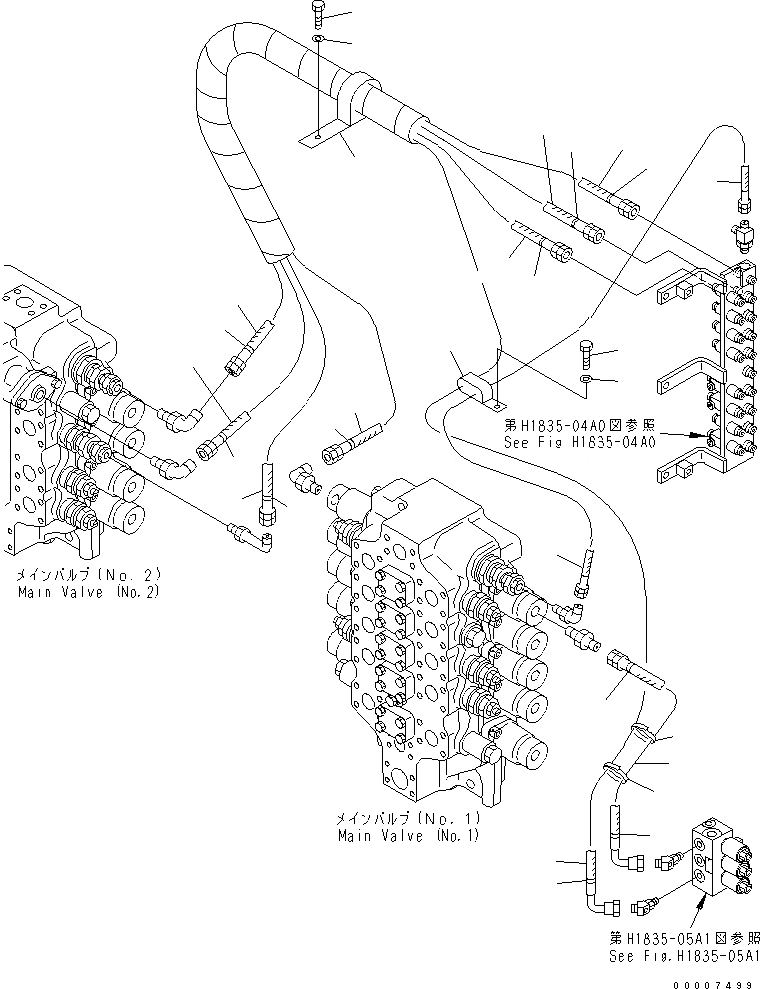 第H1835-04A0図参照
See Fig H1835-04A0

メインバルブ(No.2)
Main Valve (No.2)

メインバルブ(No.1)
Main Valve (No.1)

第H1835-05A1図参照
See Fig.H1835-05A1

00007499