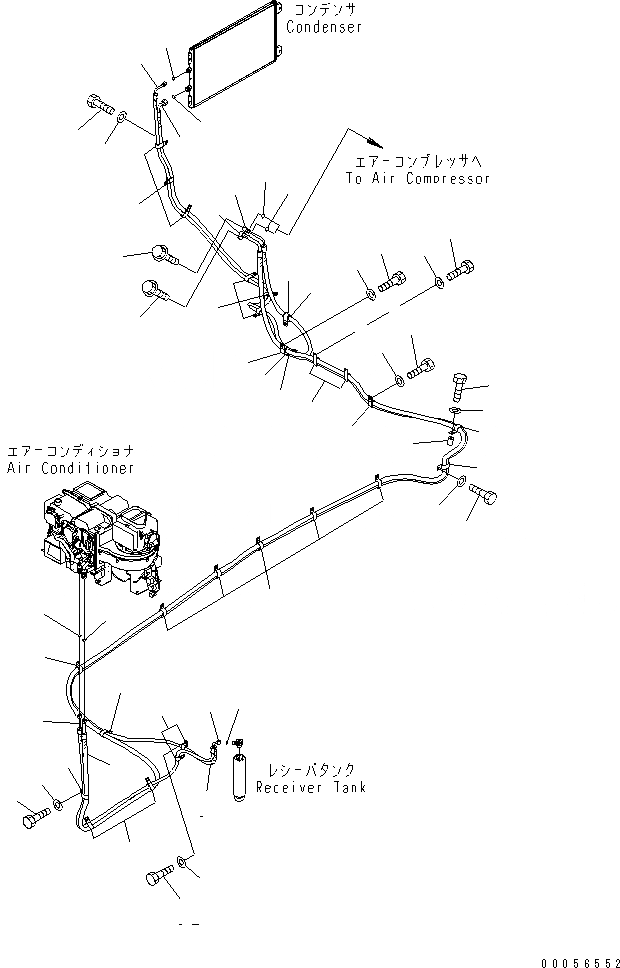 コンデンサ
Condenser

エアーコンプレッサへ
To Air Compressor

エアーコンディショナ
Air Conditioner

レシーバタンク
Receiver Tank

00056552