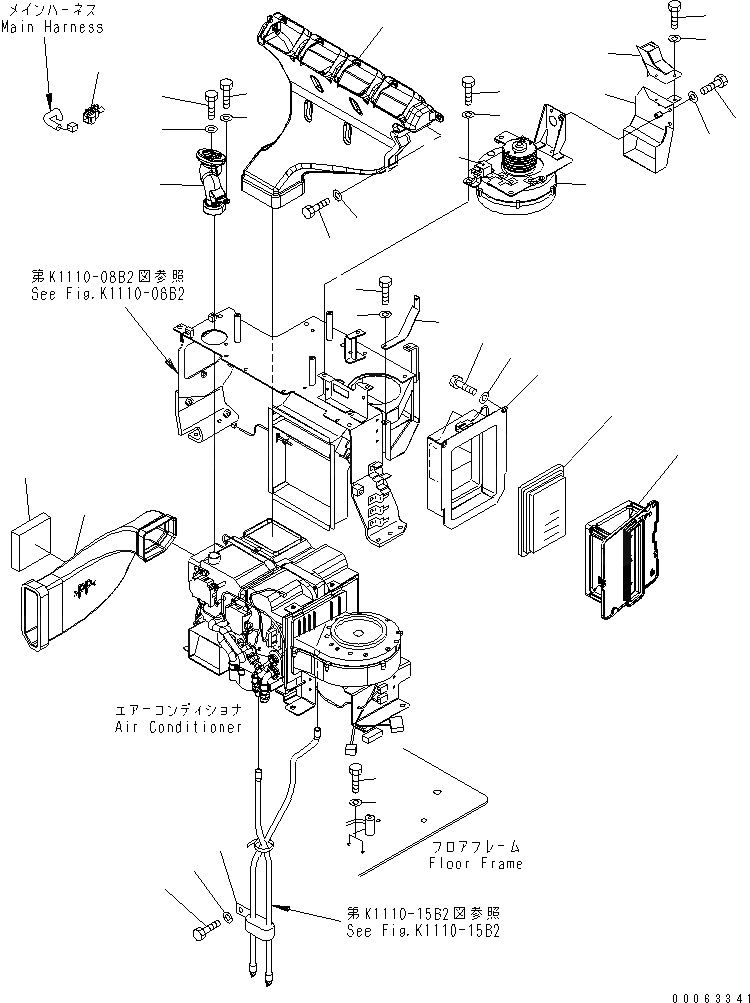 メインハーネス
Main Harness

第K1110-08B2図参照
See Fig.K1110-08B2

エアーコンディショナ
Air Conditioner

フロアフレーム
Floor Frame

第K1110-15B2図参照
See Fig.K1110-15B2

00063341