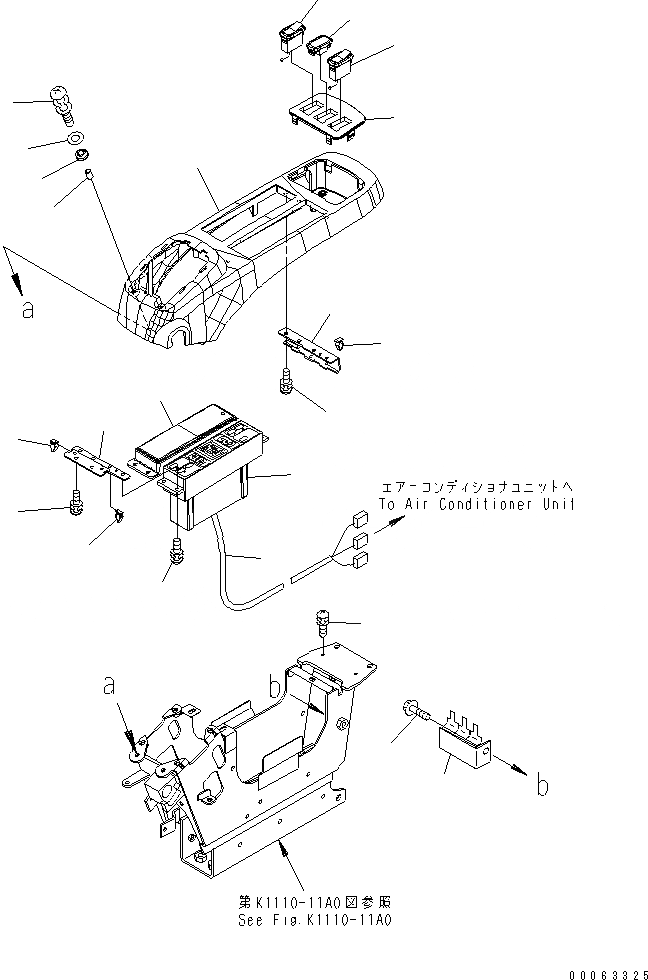 a

エアーコンディショナユニットへ
To Air Conditioner Unit

a

b

b

第K1110-11A0図参照
See Fig.K1110-11A0

00063325