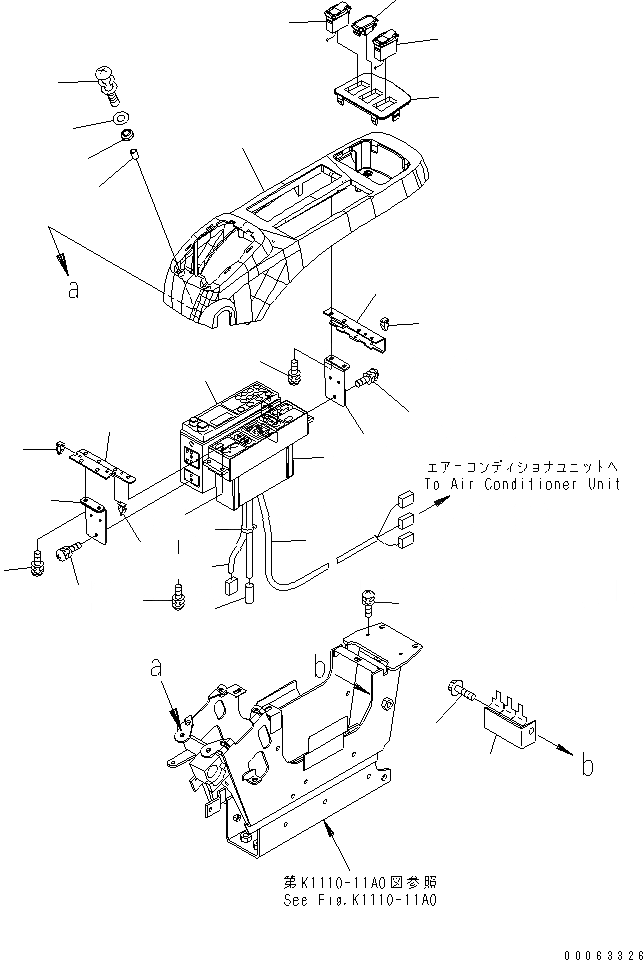 a

エアーコンディショナユニットへ
To Air Conditioner Unit

a

b

b

第K1110-11A0図参照
See Fig.K1110-11A0

00063326