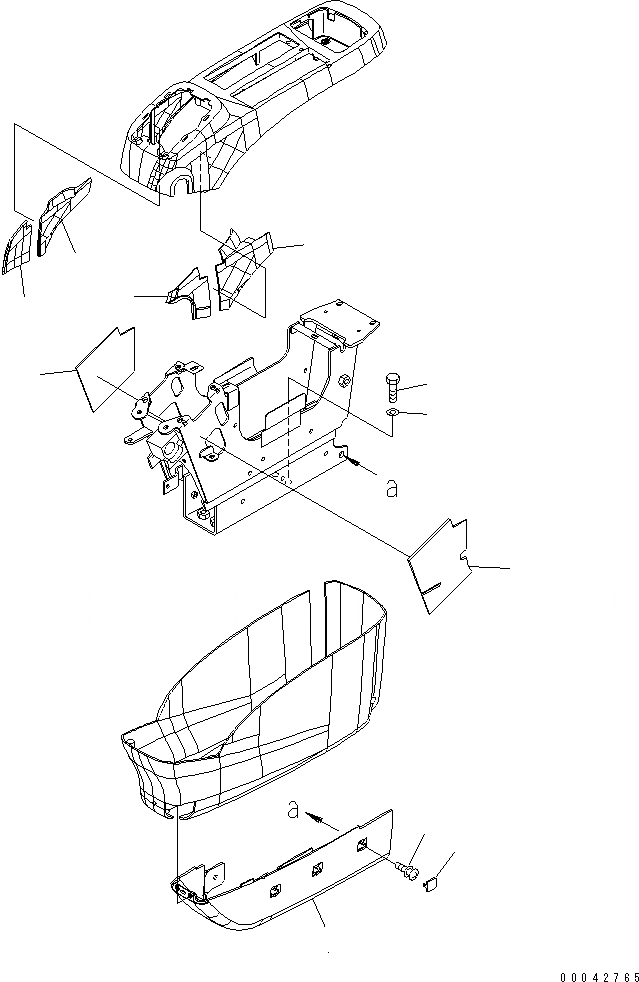 a

a

00042765