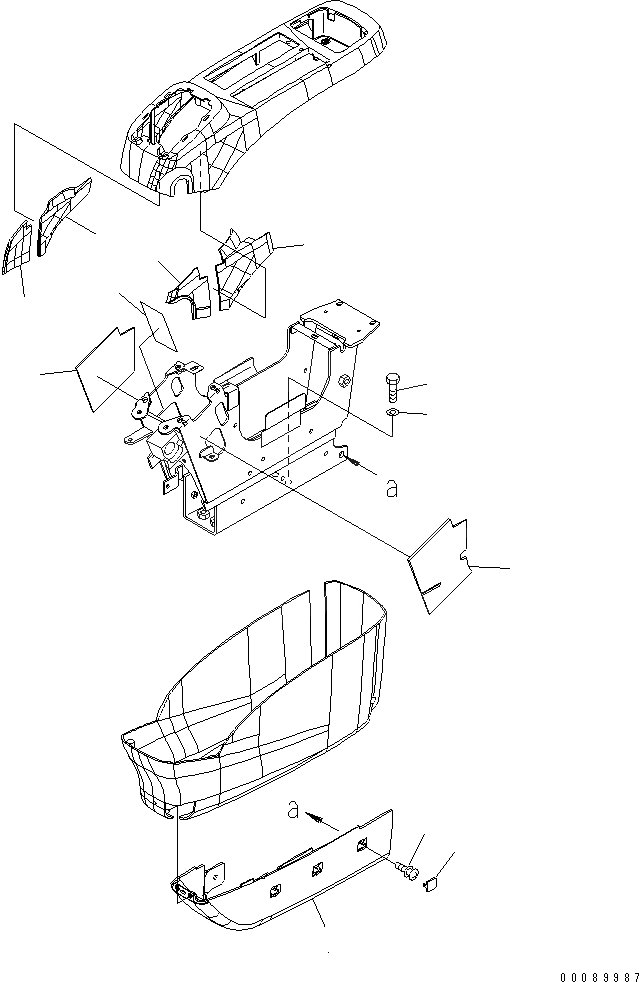 a

a

00089987