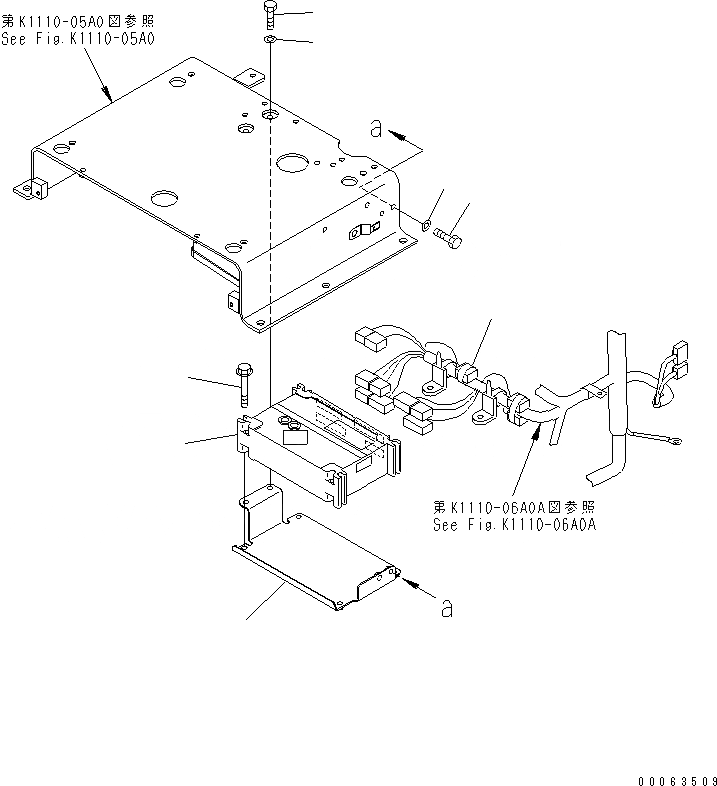 第K1110-05A0図参照
See Fig.K1110-05A0

a

第K1110-06A0A図参照
See Fig.K1110-06A0A

a

00063509