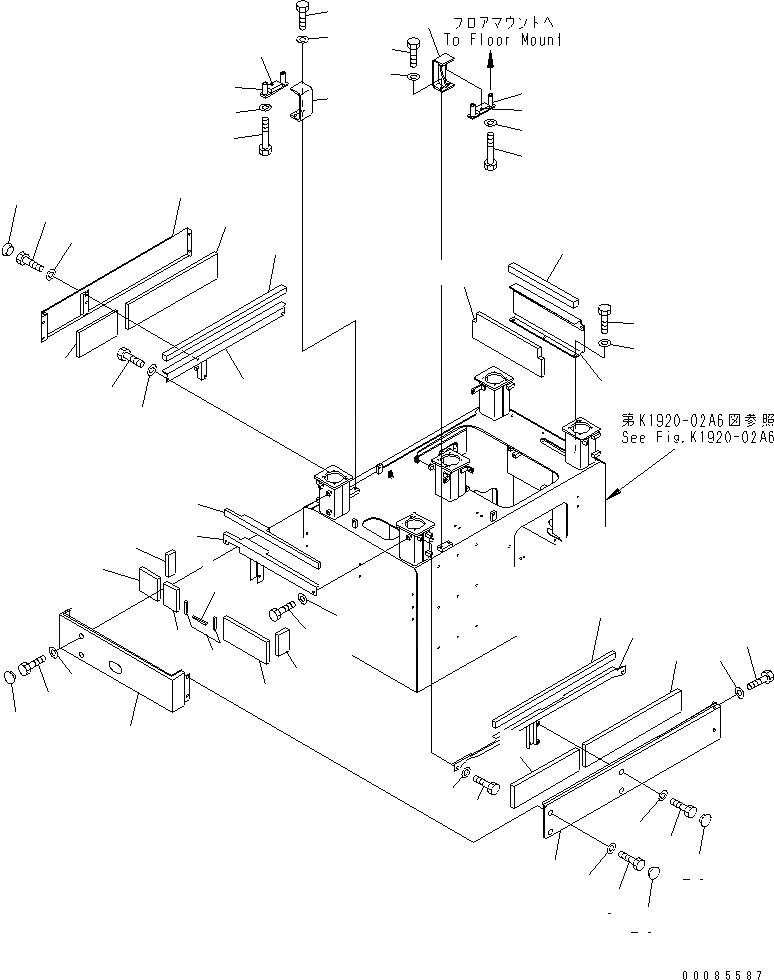 フロアマウントへ
To Floor Mount

第K1920-02A6図参照
See Fig.K1920-02A6

00085587