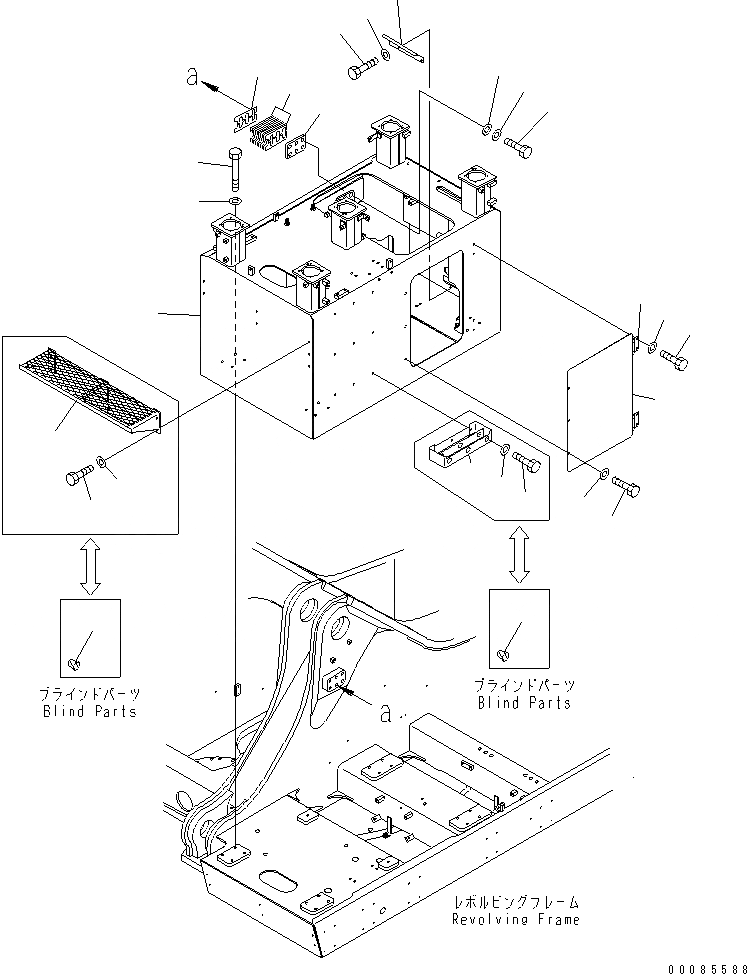 a

ブラインドパーツ
Blind Parts

ブラインドパーツ
Blind Parts

a

レボルビングフレーム
Revolving Frame

00085588