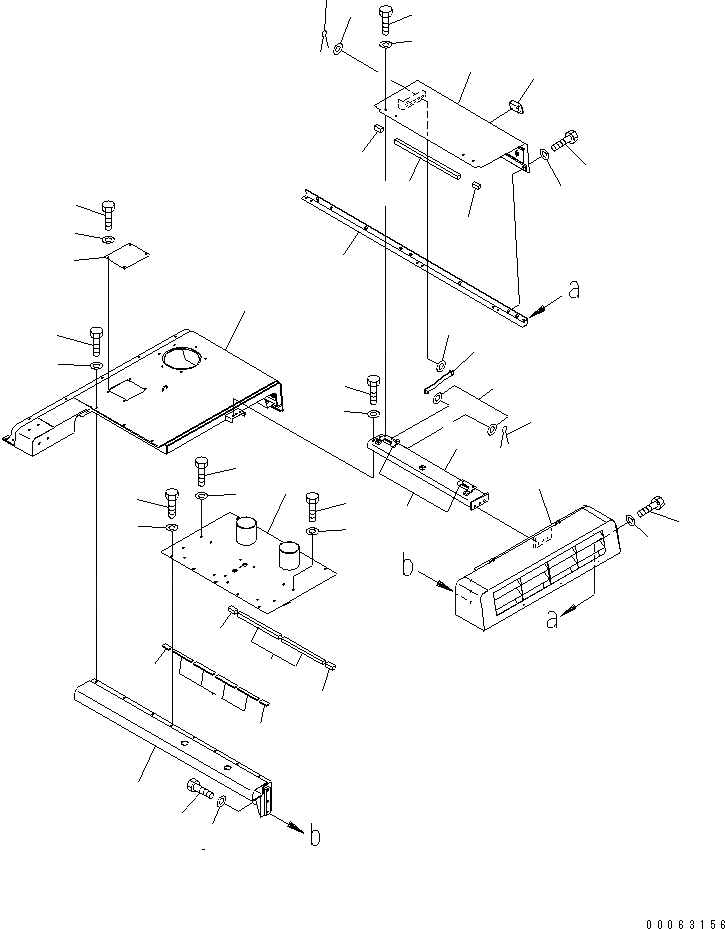 a
b
a
b
00063156