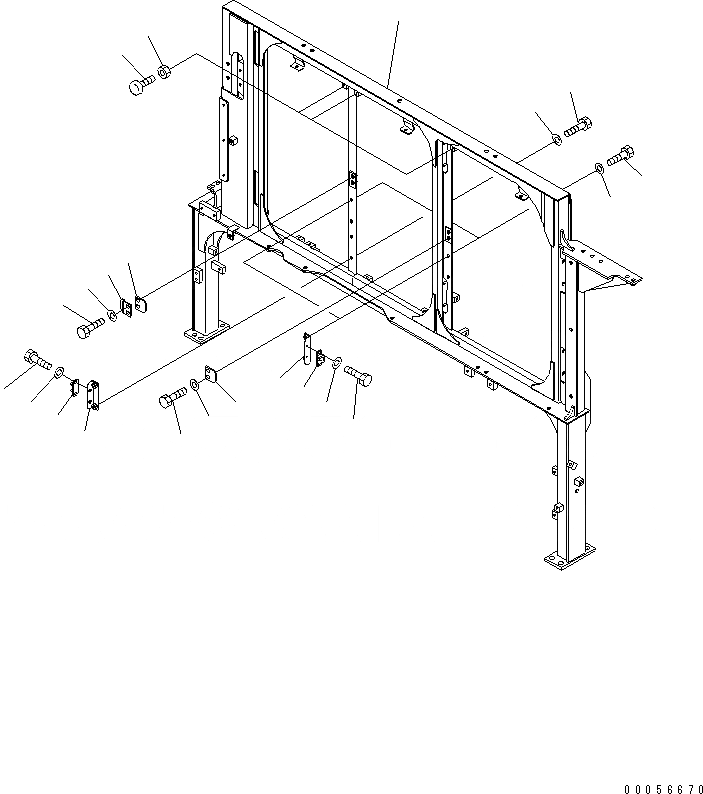 00056670