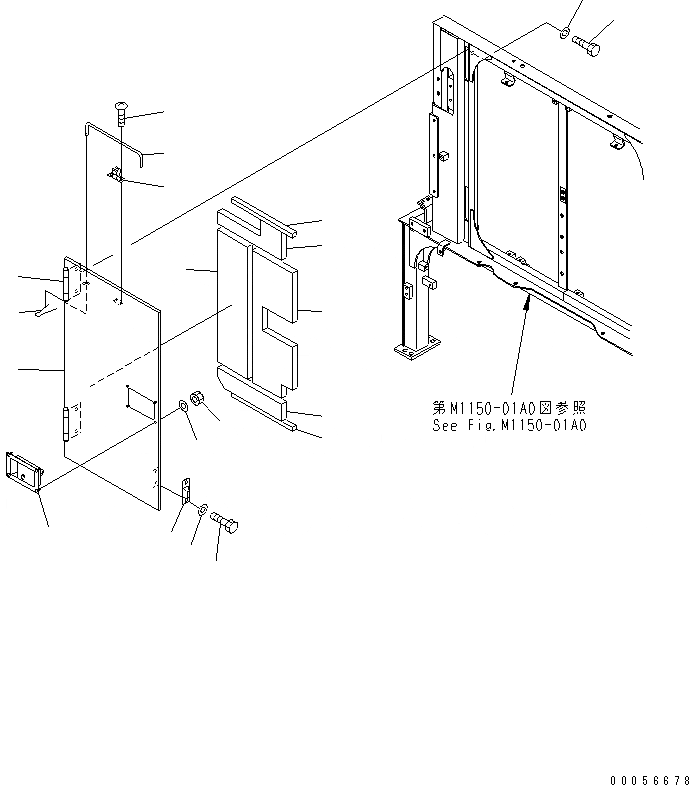 第M1150-01A0図参照
See Fig.M1150-01A0

00056678