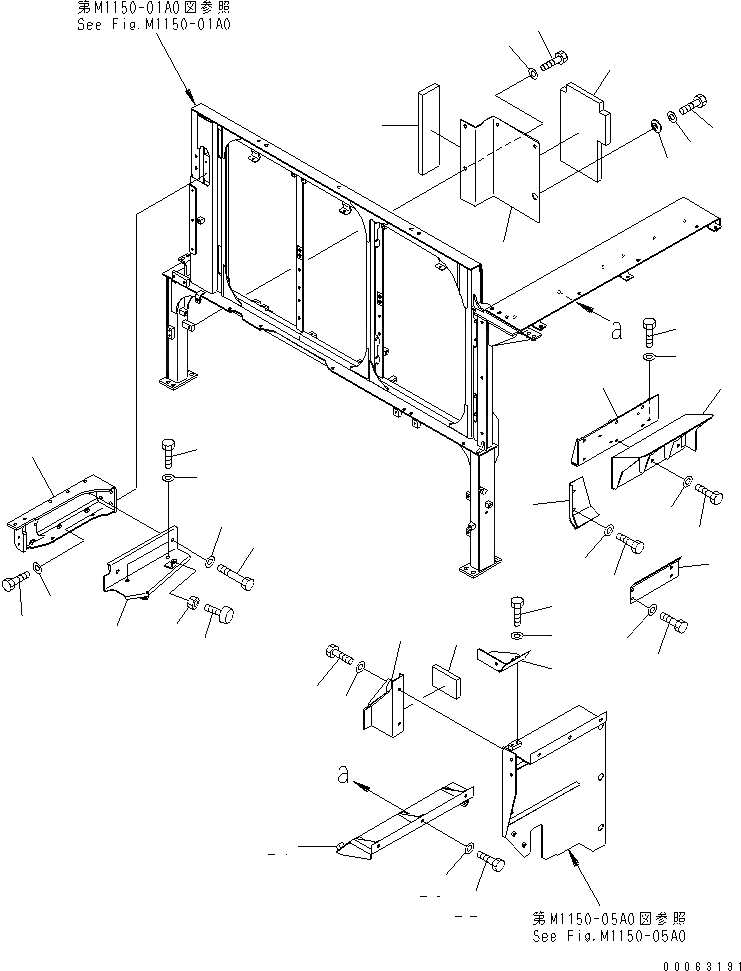 第M1150-01A0図参照
See Fig.M1150-01A0

a

a

第M1150-05A0図参照
See Fig.M1150-05A0

00063191