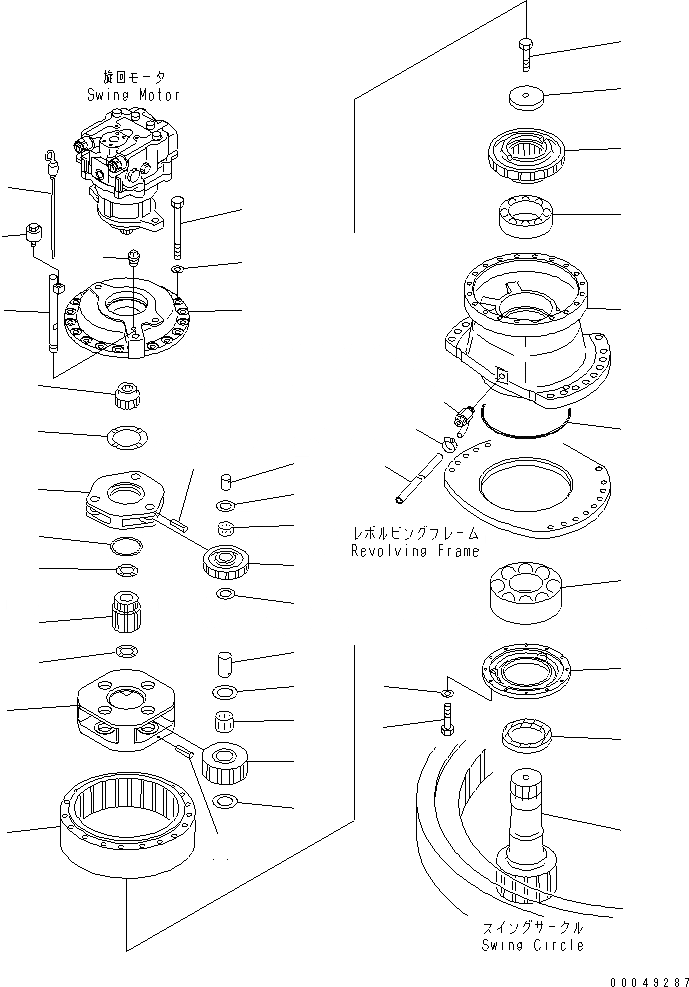 旋回モータ
Swing Motor

レボルビングフレーム
Revolving Frame

スイングサークル
Swing Circle

00049287