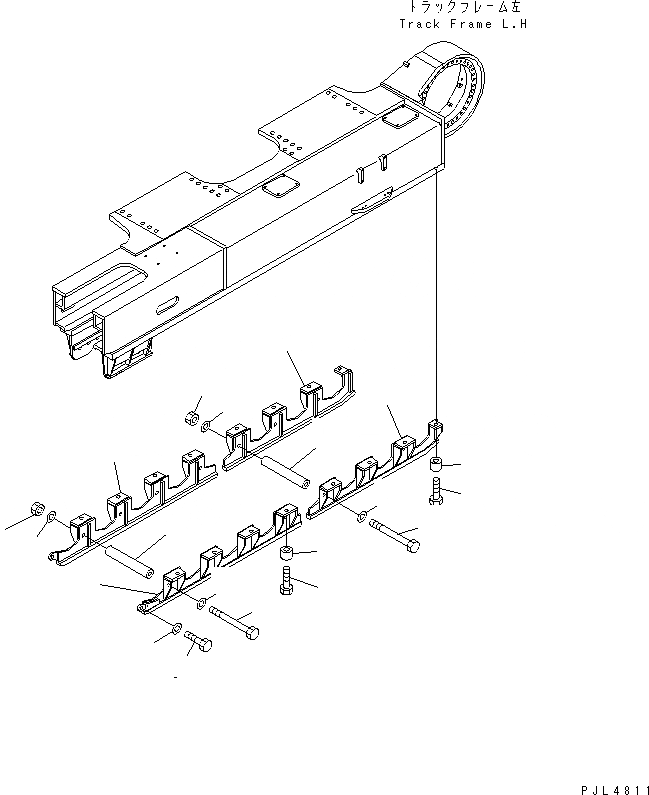 トラックフレーム左
Track Frame L.H

PJL4811