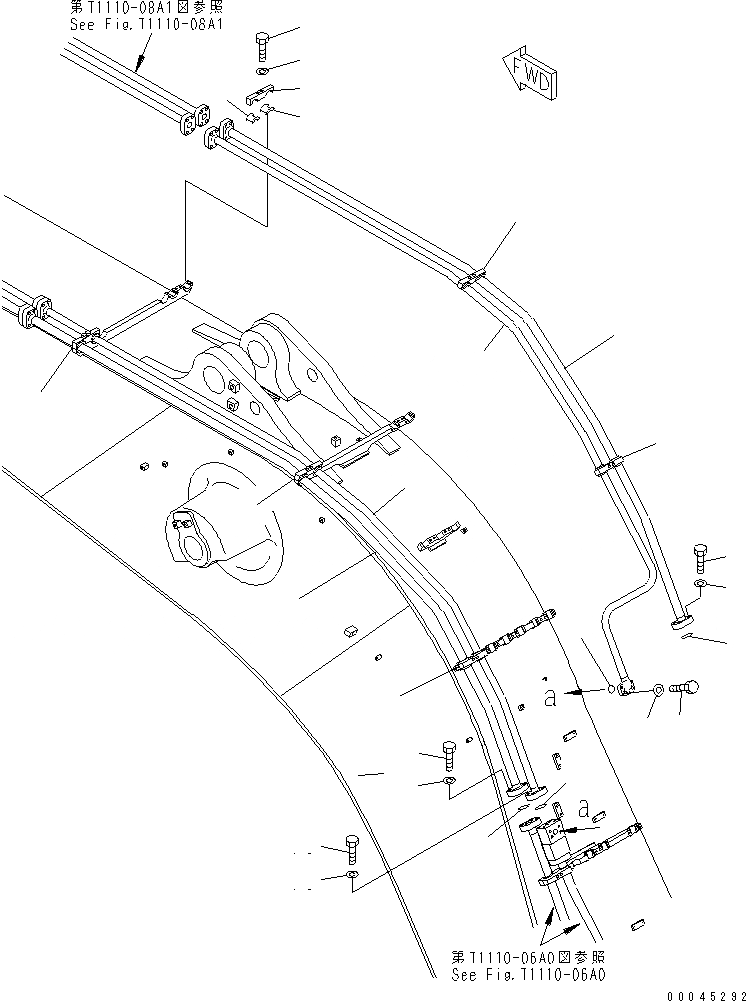 第T1110-08A1図参照
See Fig.T1110-08A1

FWD

a

a

第T1110-06A0図参照
See Fig.T1110-06A0

00045292