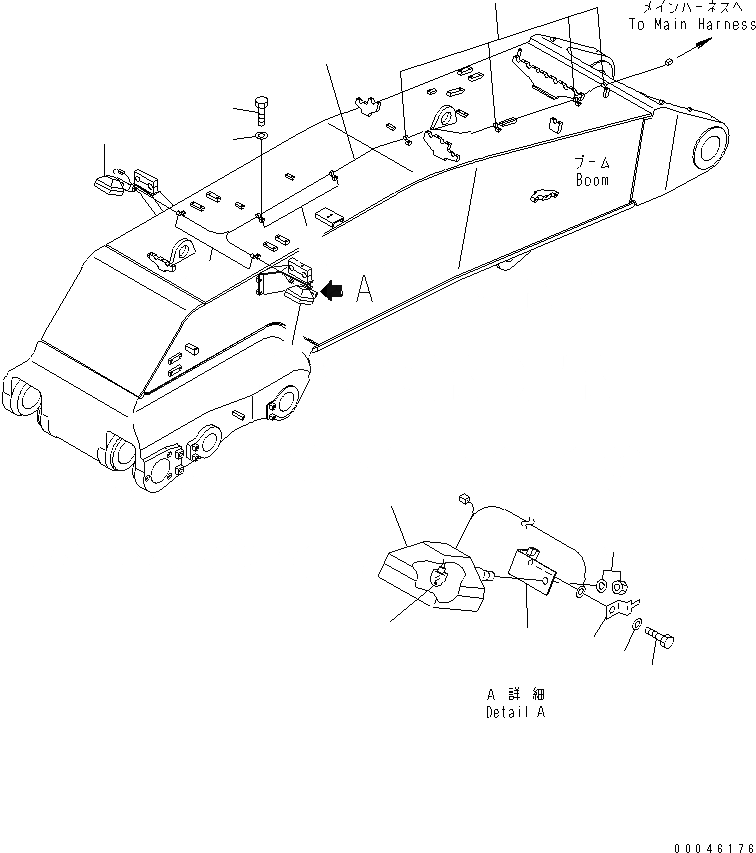 メインハーネスへ
To Main Harness

ブーム
Boom

A

A 詳細
Detail A

00046176