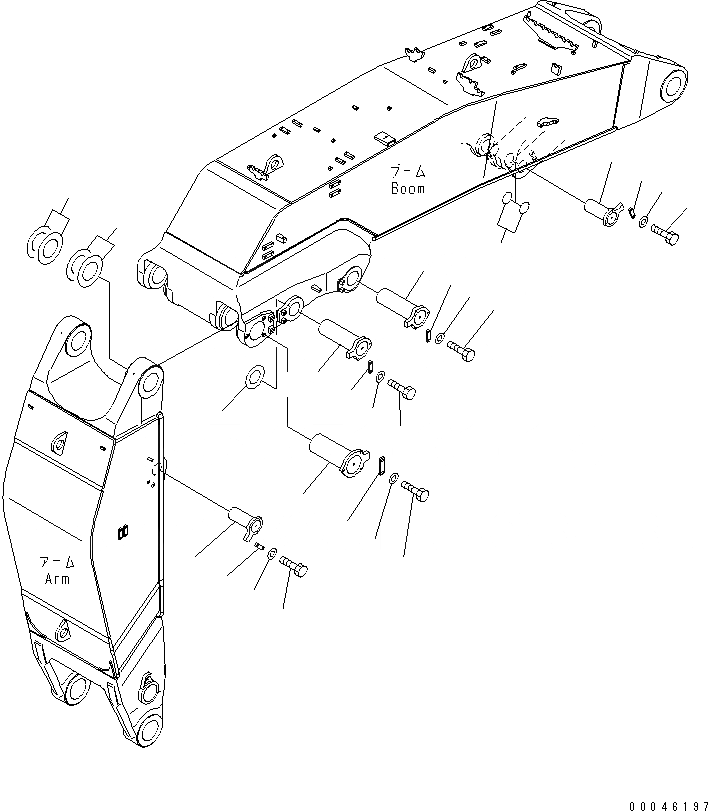 ブーム
Boom

アーム
Arm

00046197