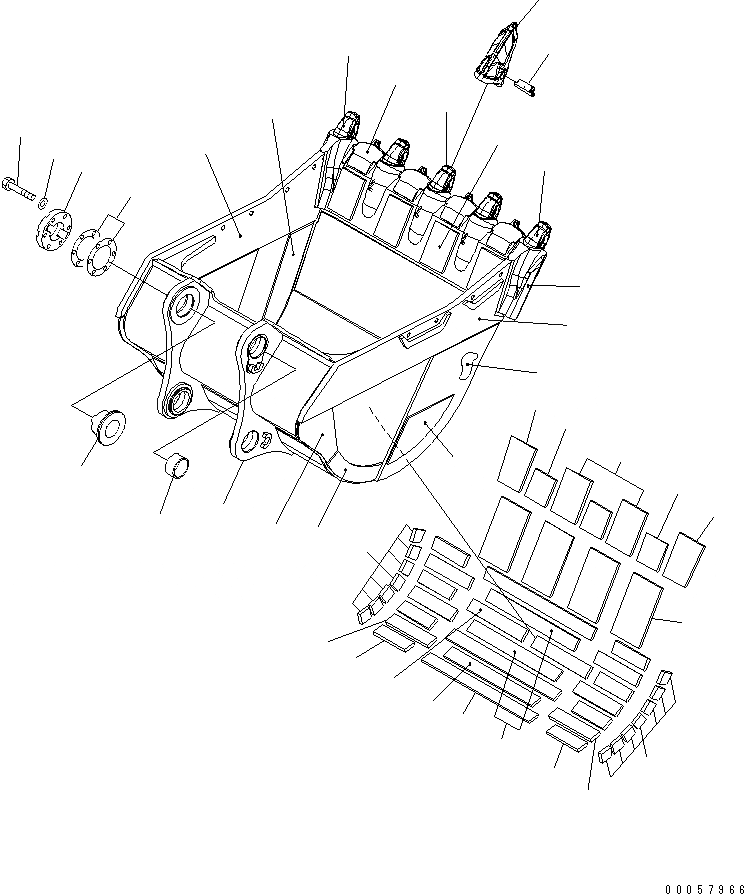 00057966