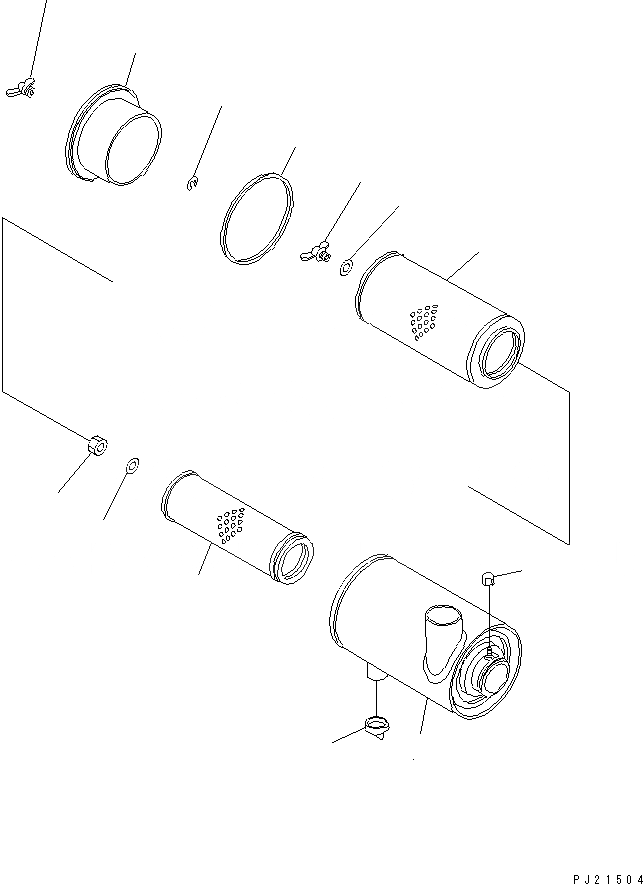 PJ21504