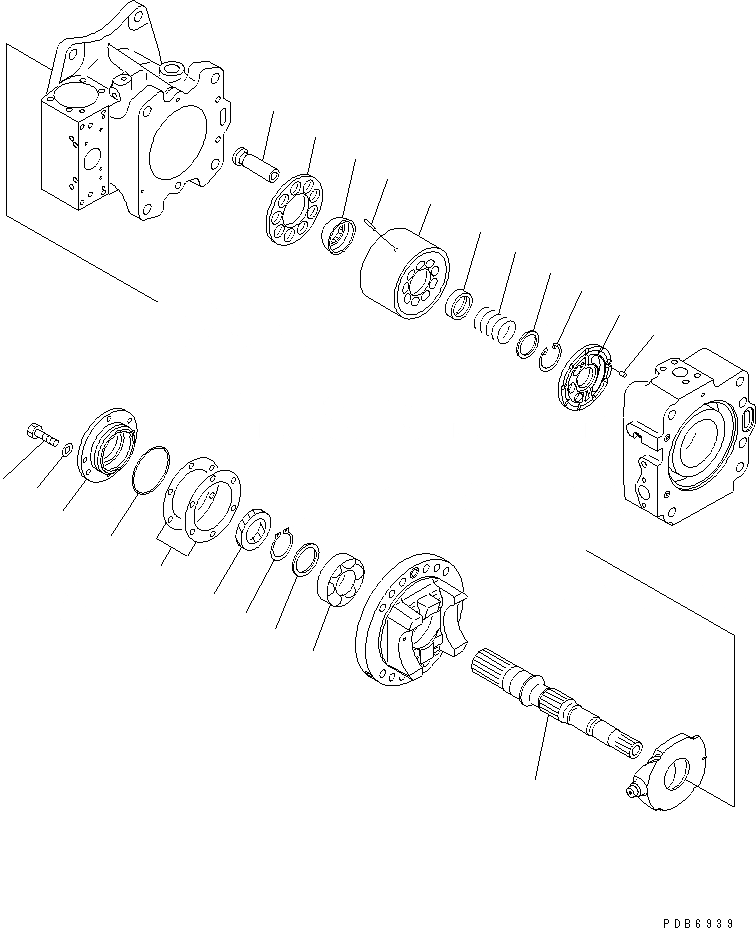 PDB6939