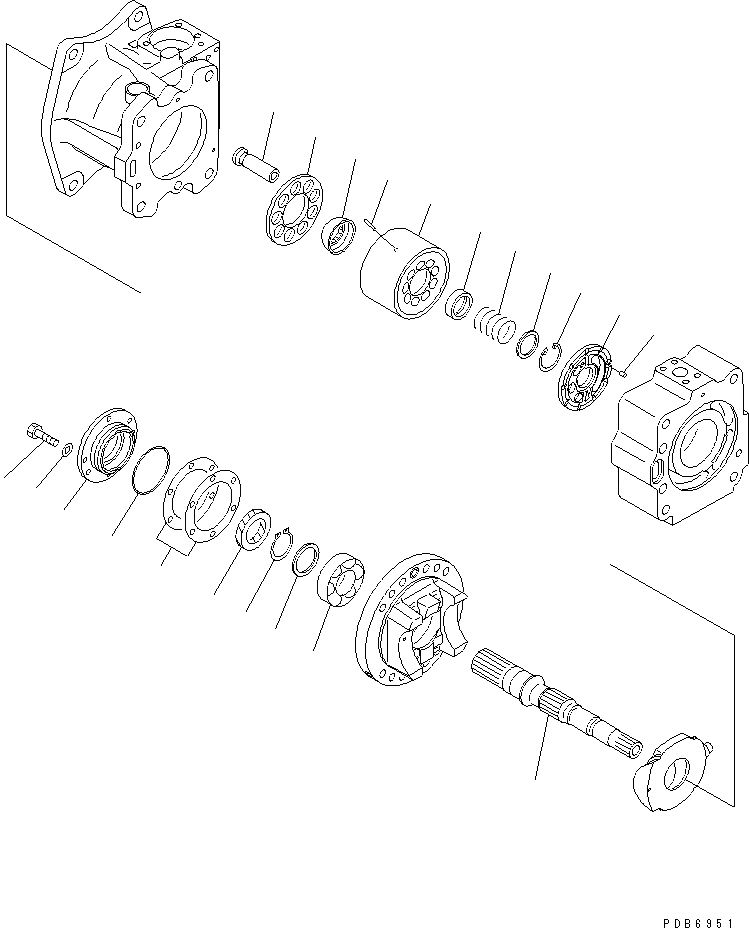 PDB6951