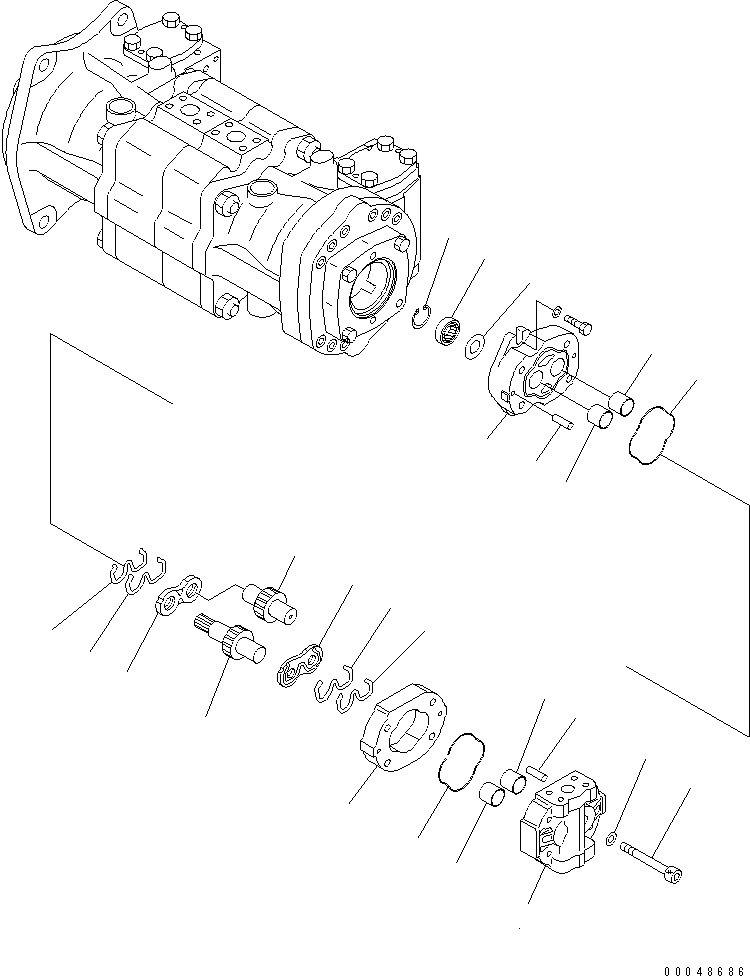 00048686