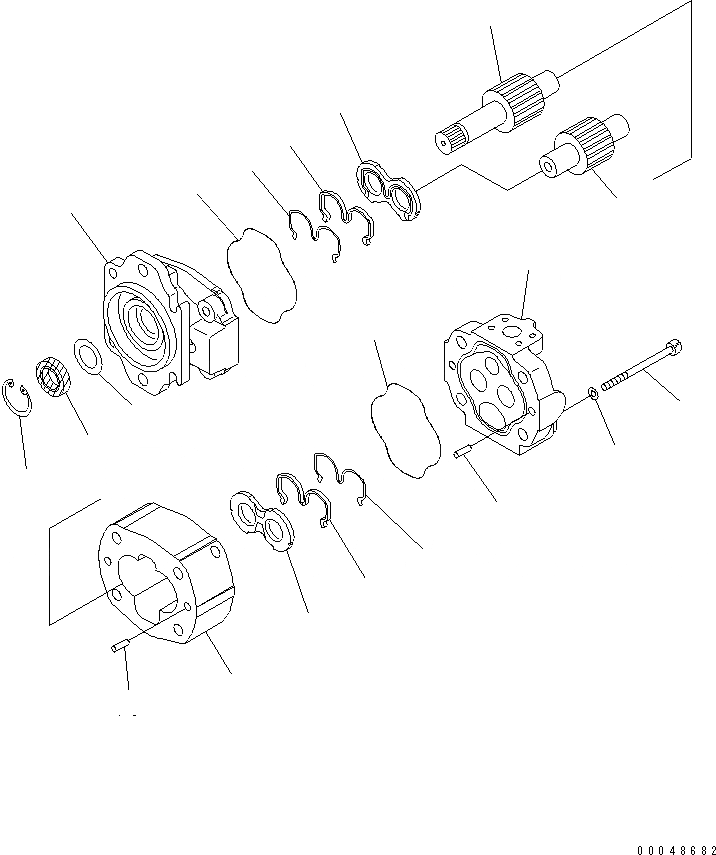 00048682