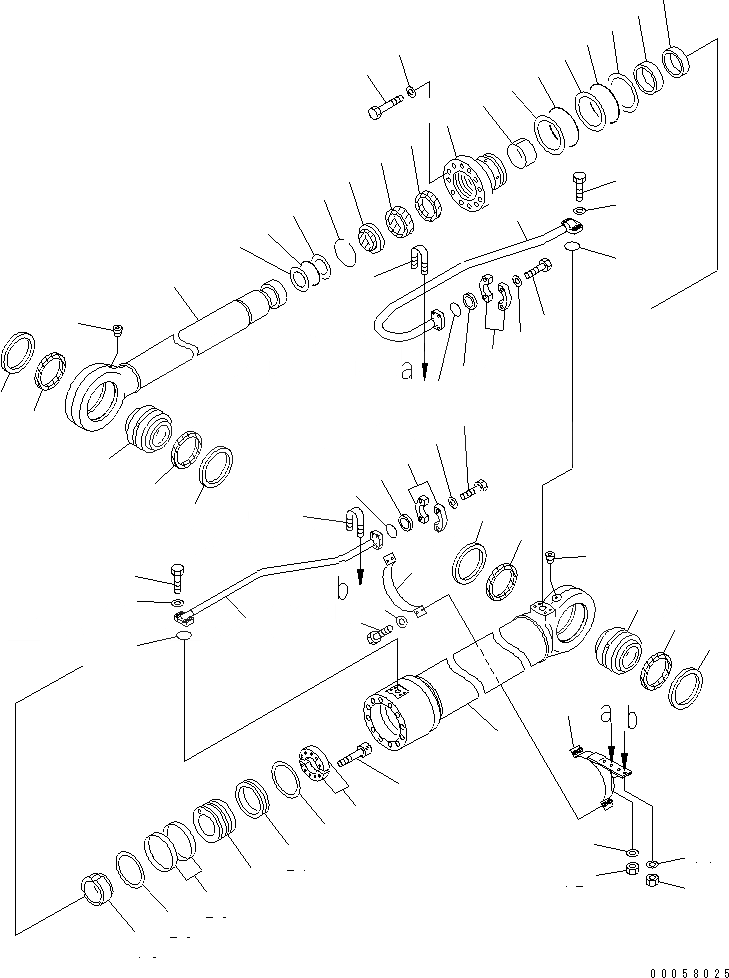 a
b
a b
00058025