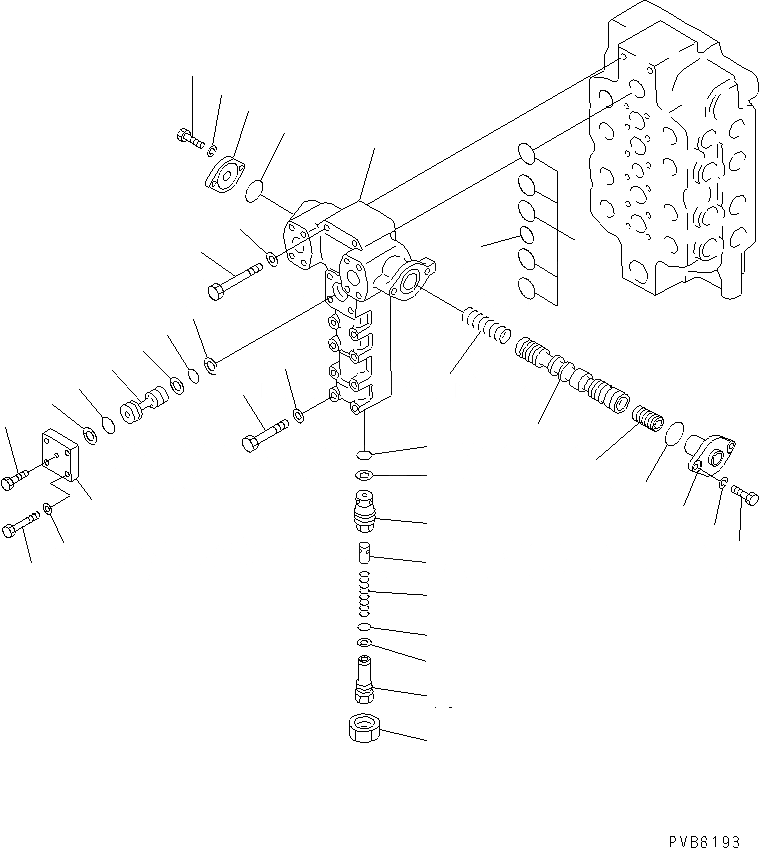 PVB8193