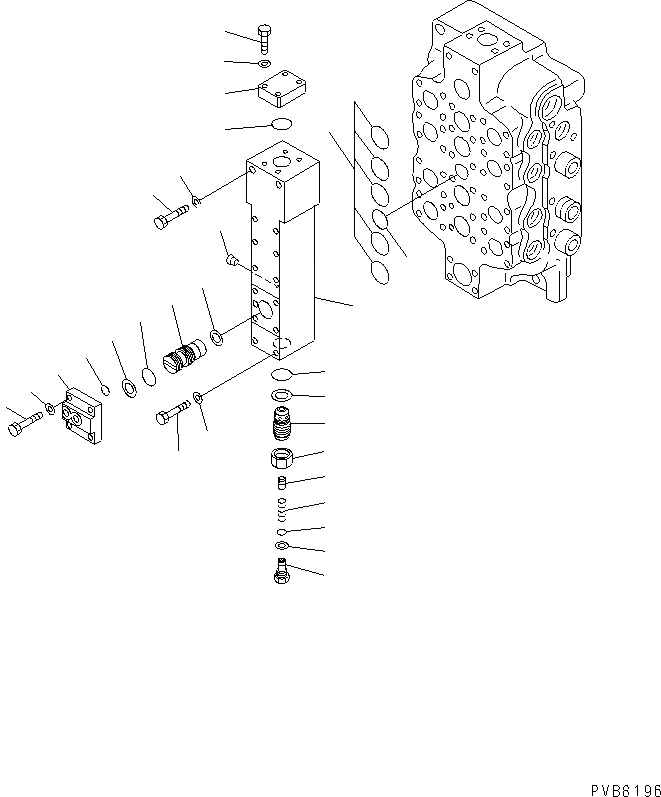 PVB6196