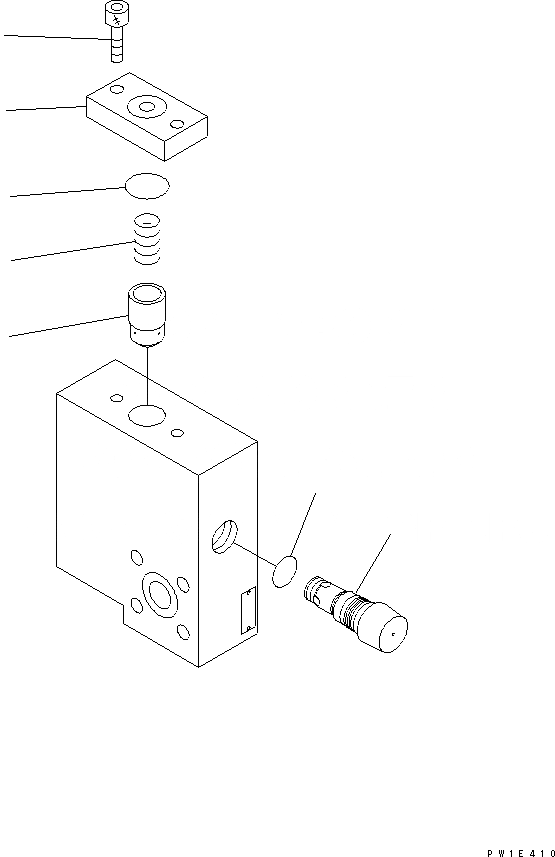 PW1E410