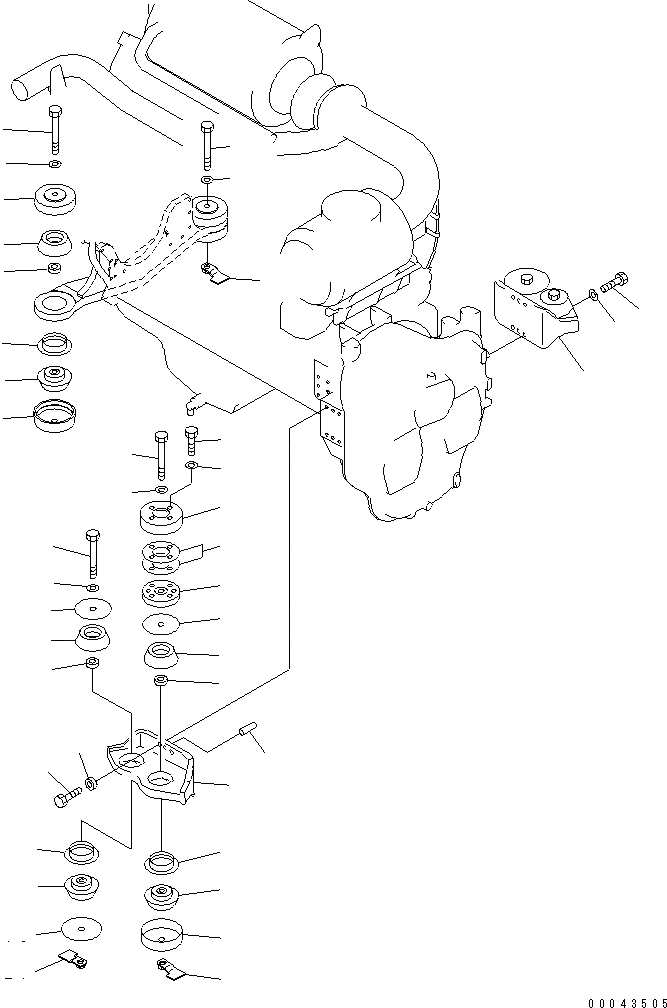 00043505