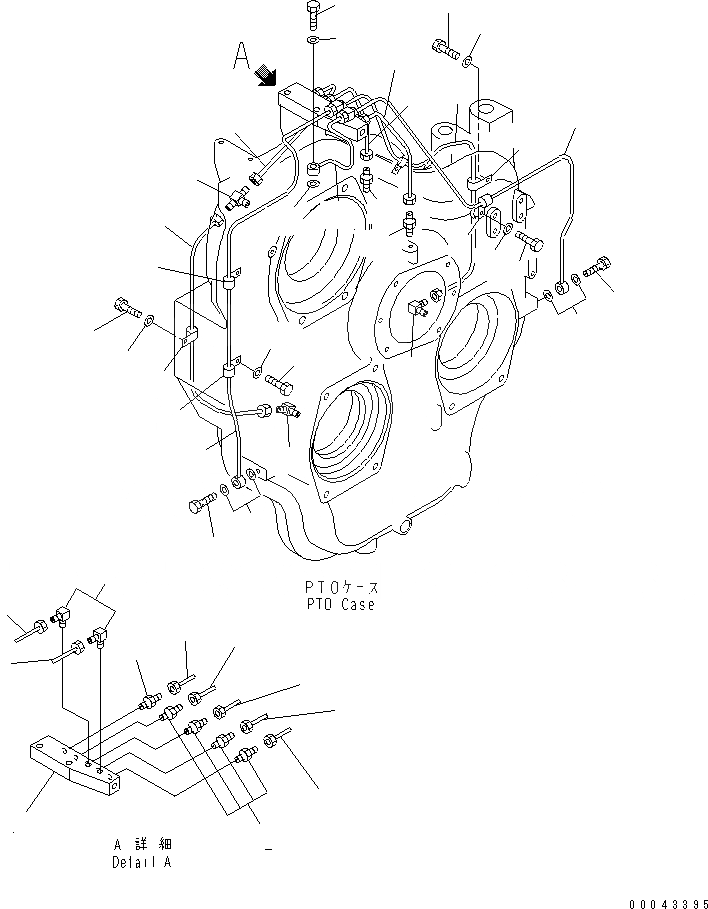 A

PTOケース
PTO Case

A 詳細
Detail A

00043395