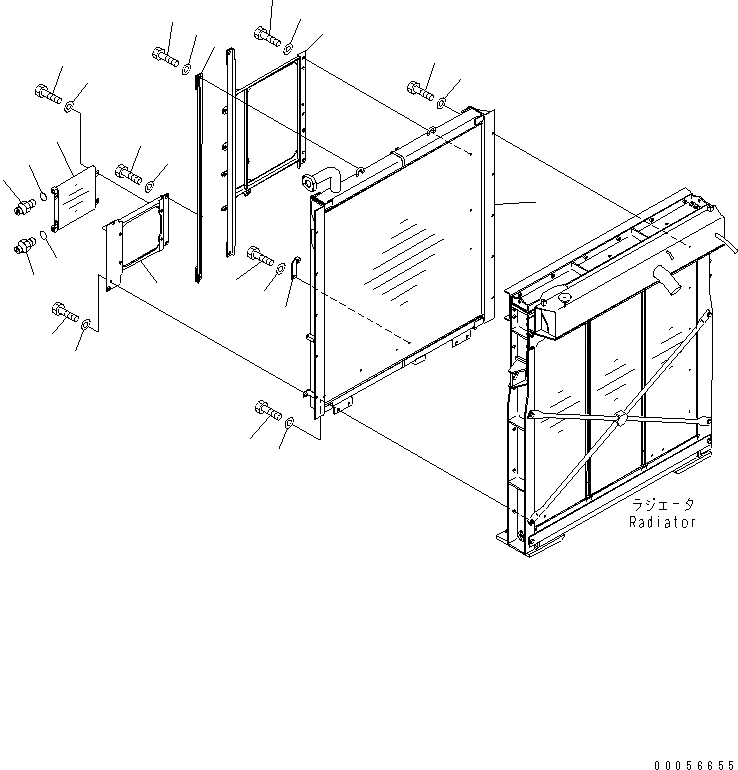 ラジエータ
Radiator

00056655