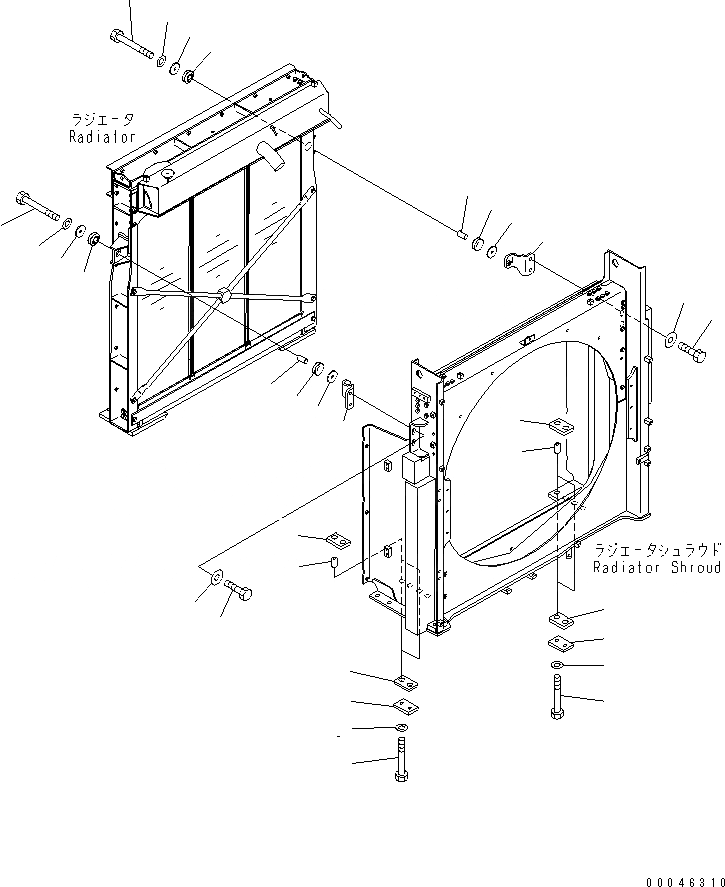 ラジエータ
Radiator

ラジエータシュラウド
Radiator Shroud

00046310