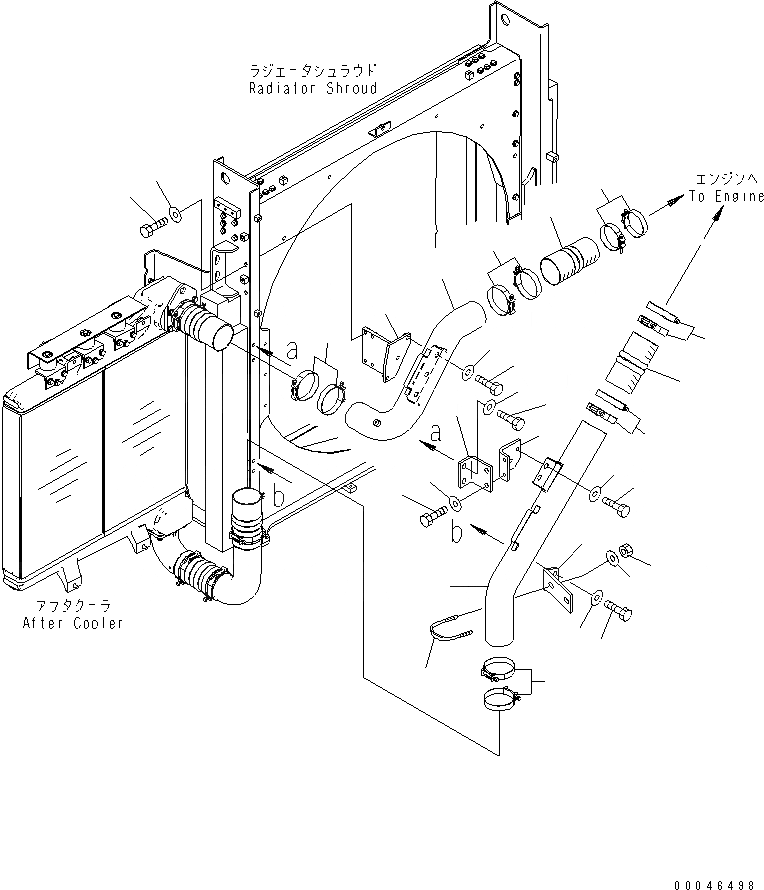 ラジエータシュラウド
Radiator Shroud

エンジンへ
To Engine

a

a

b

b

アフタクーラ
After Cooler

00046498