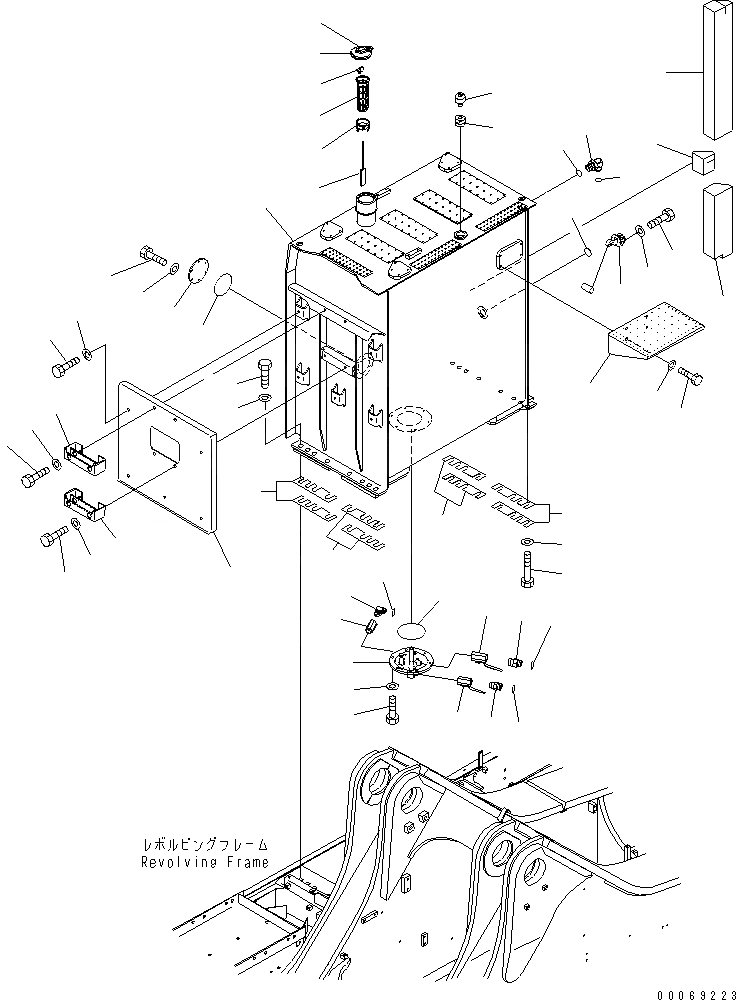 レボルビングフレーム
Revolving Frame

00069223