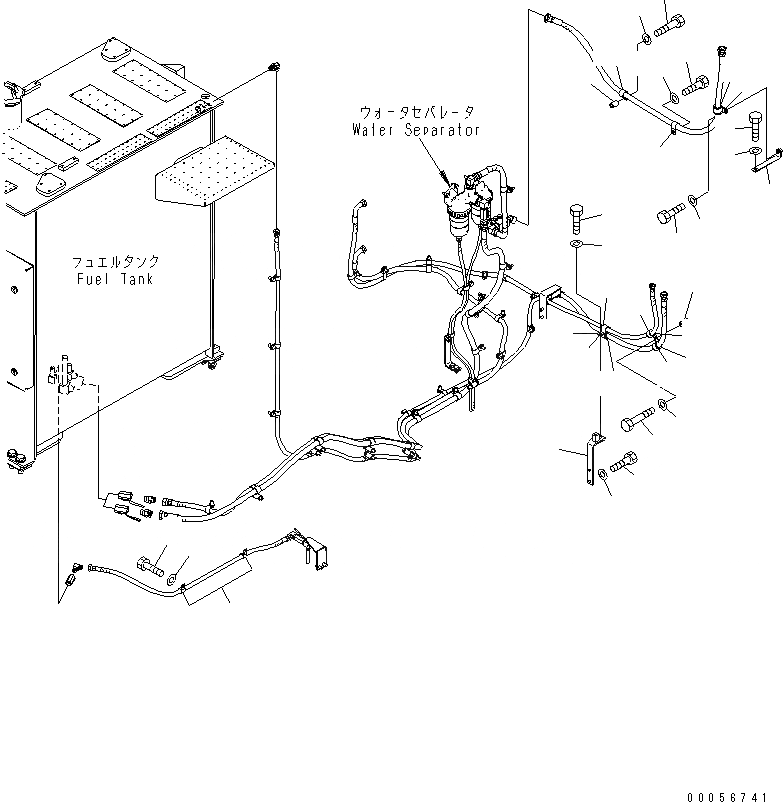 ウォータセパレータ
Water Separator

フュエルタンク
Fuel Tank

00056741