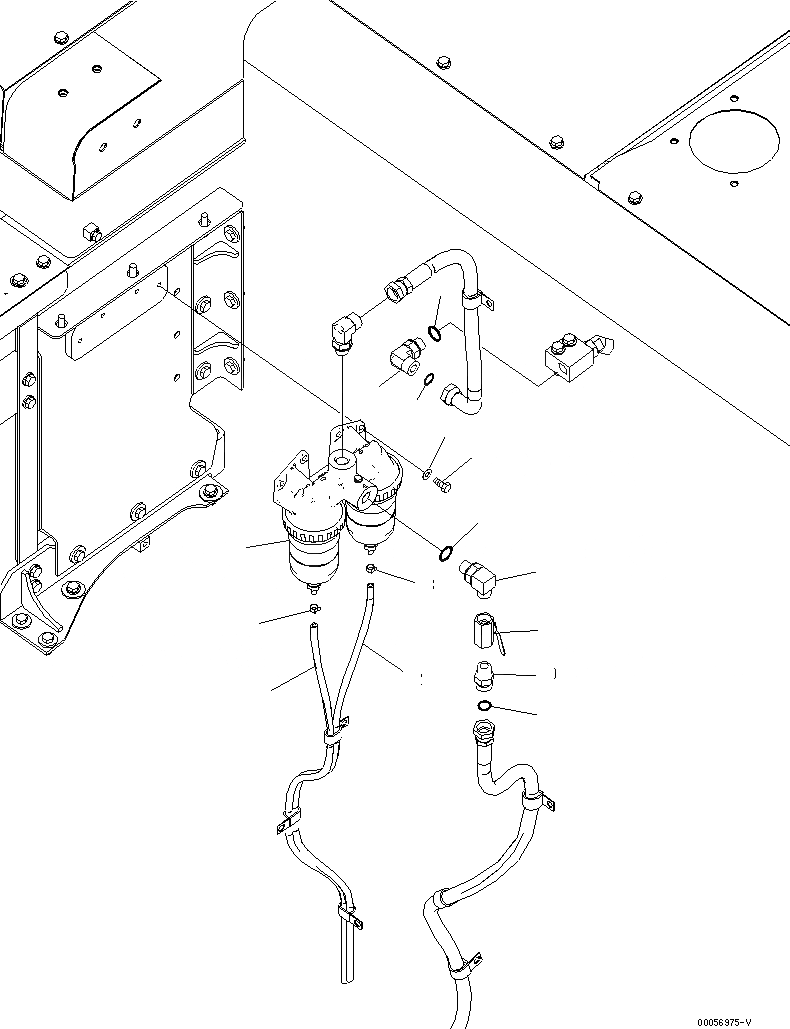 00056975-V