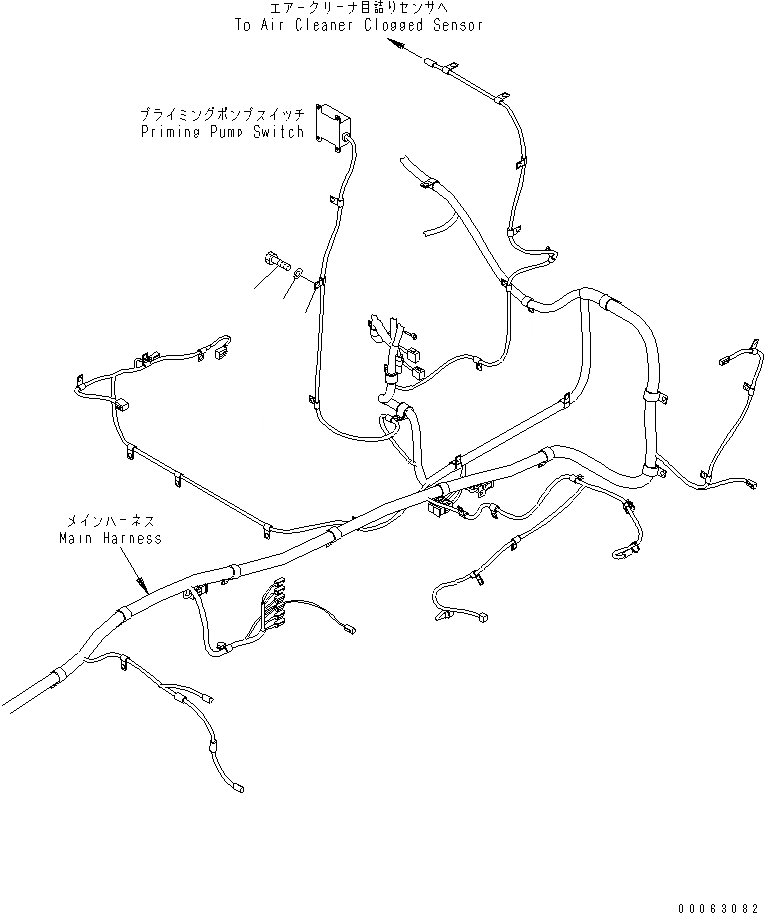 エアークリーナ目詰りセンサへ
To Air Cleaner Clogged Sensor

プライミングポンプスイッチ
Priming Pump Switch

メインハーネス
Main Harness

00063082