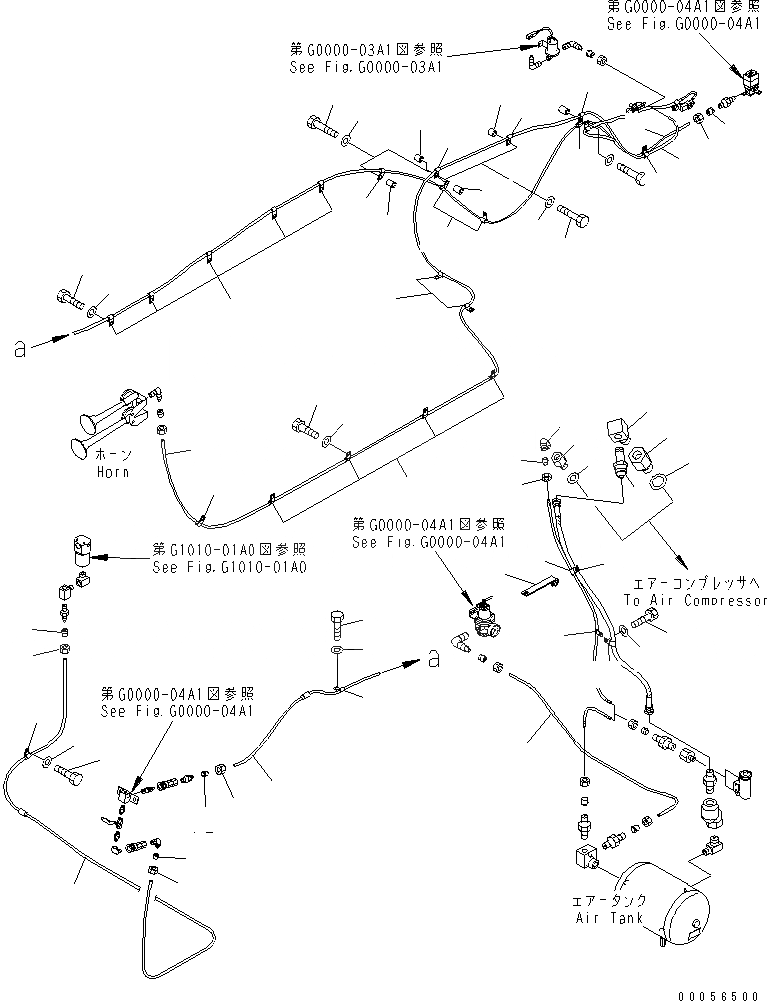 第G0000-04A1図参照
See Fig.G0000-04A1

第G0000-03A1図参照
See Fig.G0000-03A1

a

ホーン
Horn

第G1010-01A0図参照
See Fig.G1010-01A0

第G0000-04A1図参照
See Fig.G0000-04A1

エアーコンプレッサへ
To Air Compressor

a

第G0000-04A1図参照
See Fig.G0000-04A1

エアータンク
Air Tank

00056500